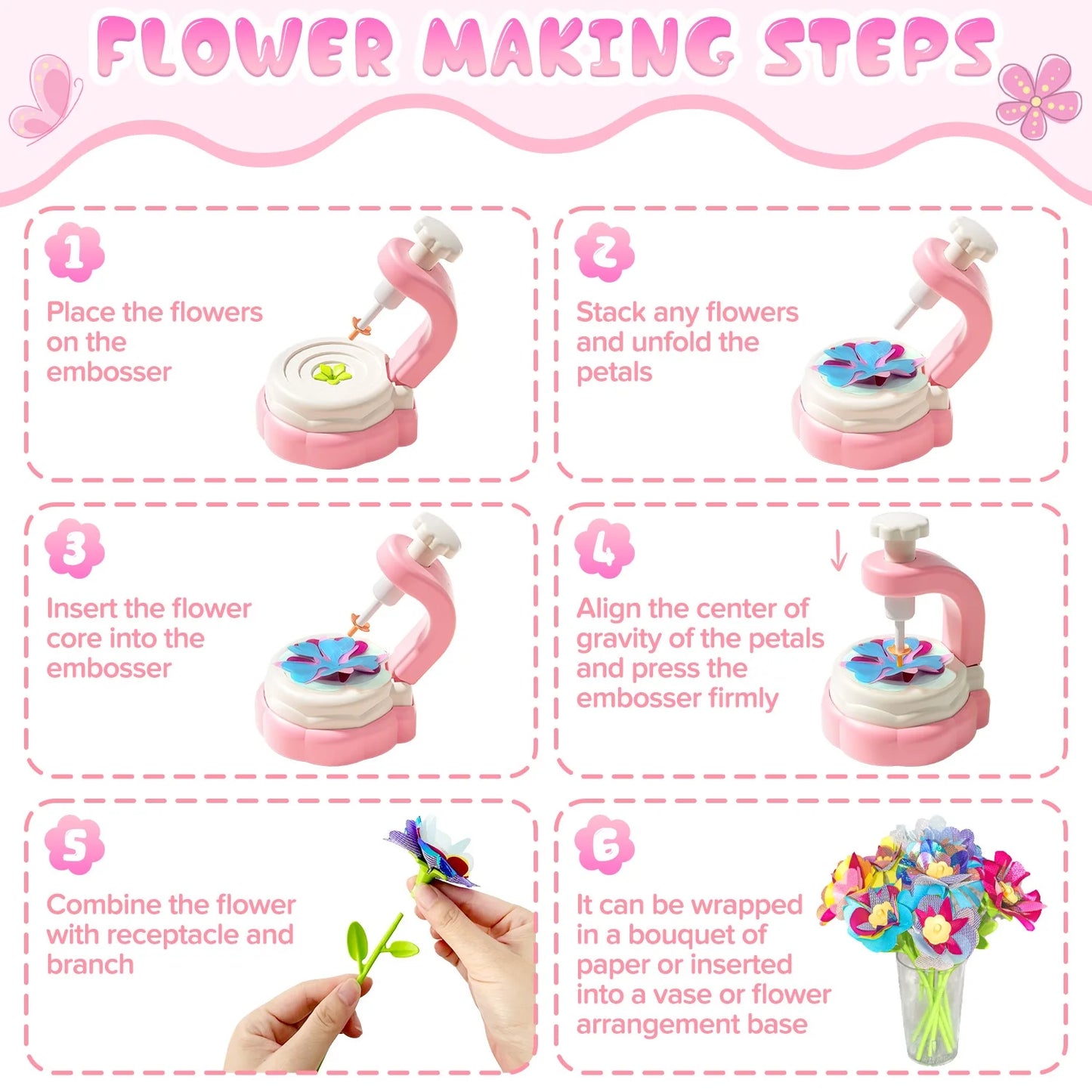 FLOWER MAKING STEPS

1
Place the flowers on the embosser

2
Stack any flowers and unfold the petals

3
Insert the flower core into the embosser

4
Align the center of gravity of the petals and press the embosser firmly

5
Combine the flower with receptacle and branch

6
It can be wrapped in a bouquet of paper or inserted into a vase or flower arrangement base