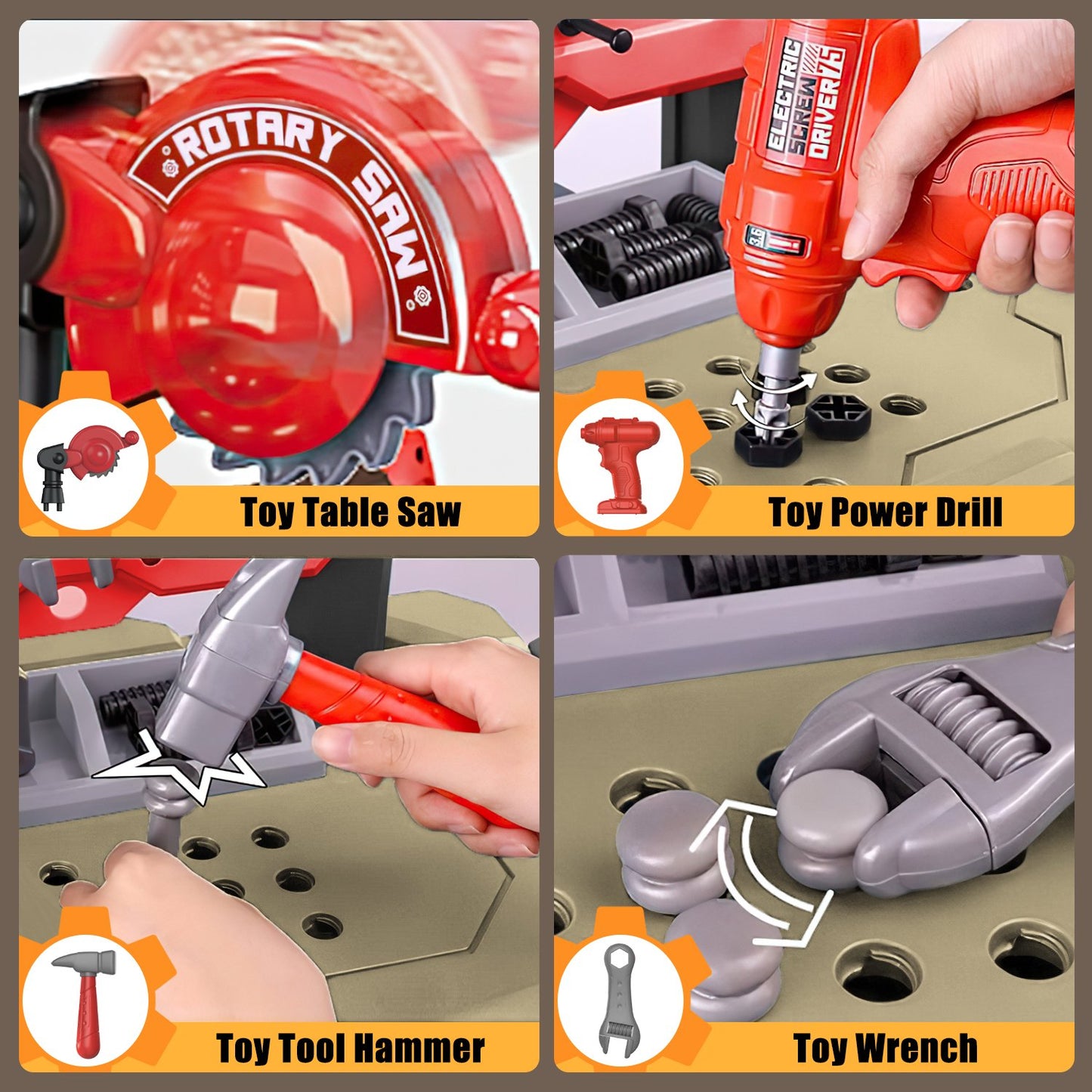 ROTARY SAW

Toy Table Saw

ELECTRIC SCREW DRIVER 75

3.6

Toy Power Drill

Toy Tool Hammer

Toy Wrench